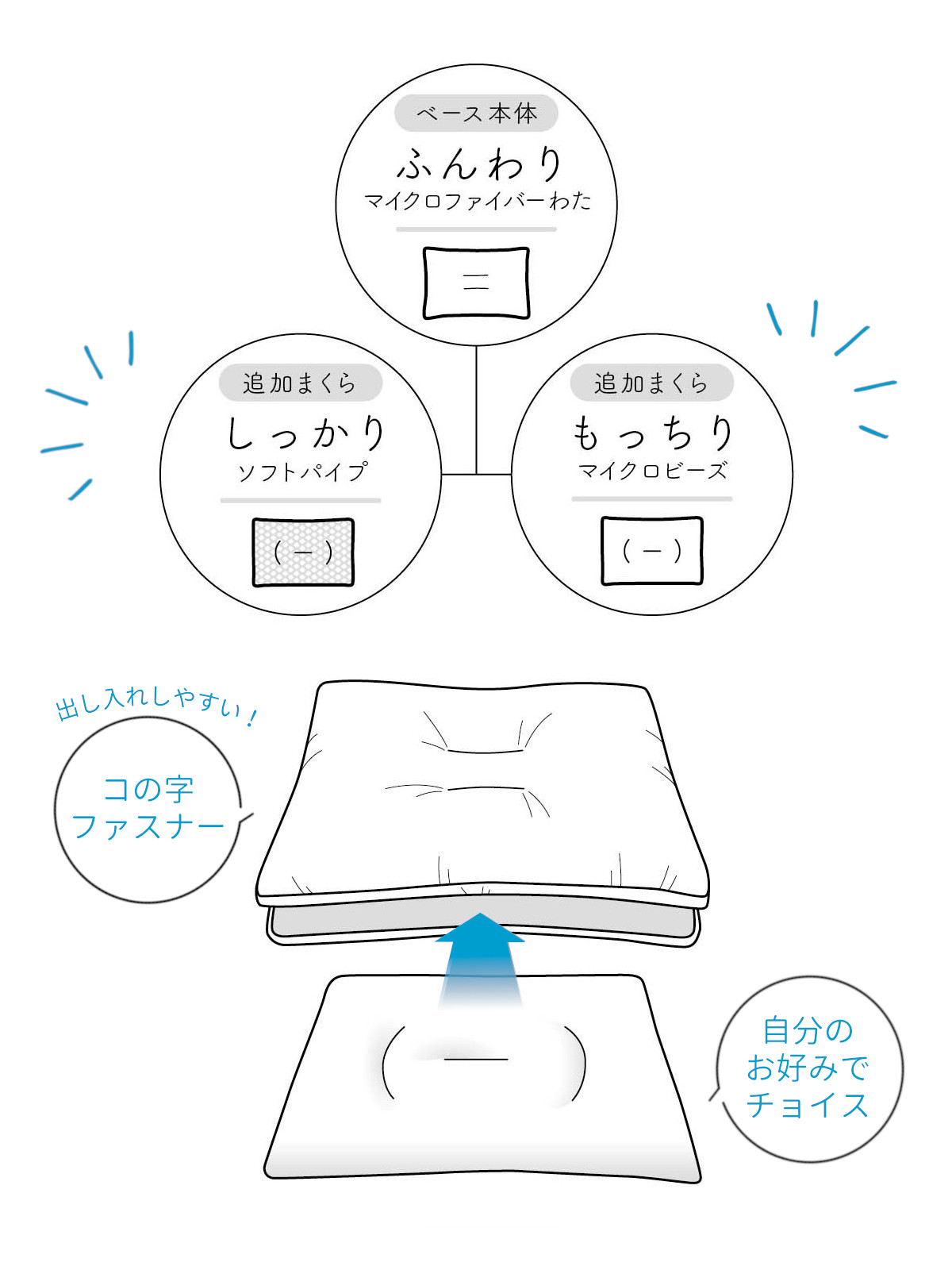 ベース本体
ふんわり
マイクロファイバーわた

追加まくら
しっかり
ソフトパイプ

追加まくら
もっちり
マイクロビーズ

出し入れしやすい！

コの字
ファスナー

自分の
お好みで
チョイス